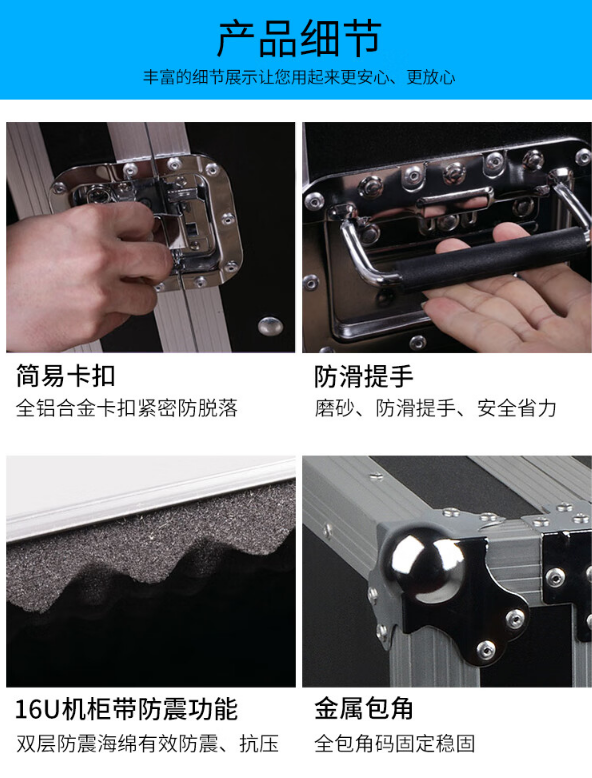 产品细节

丰富的细节展示让您用起来更安心、更放心

简易卡扣

全铝合金卡扣紧密防脱落

防滑提手

磨砂、防滑提手、安全省力

16U机柜带防震功能

双层防震海绵有效防震、抗压

金属包角

全包角码固定稳固