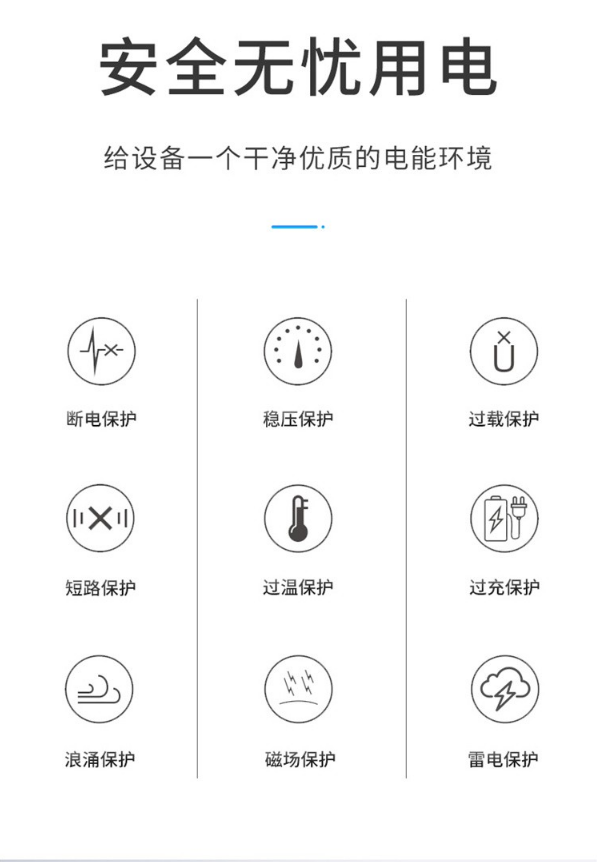 安全无忧用电

给设备一个干净优质的电能环境

断电保护

短路保护

浪涌保护

稳压保护

过温保护

磁场保护

过载保护

过充保护

雷电保护