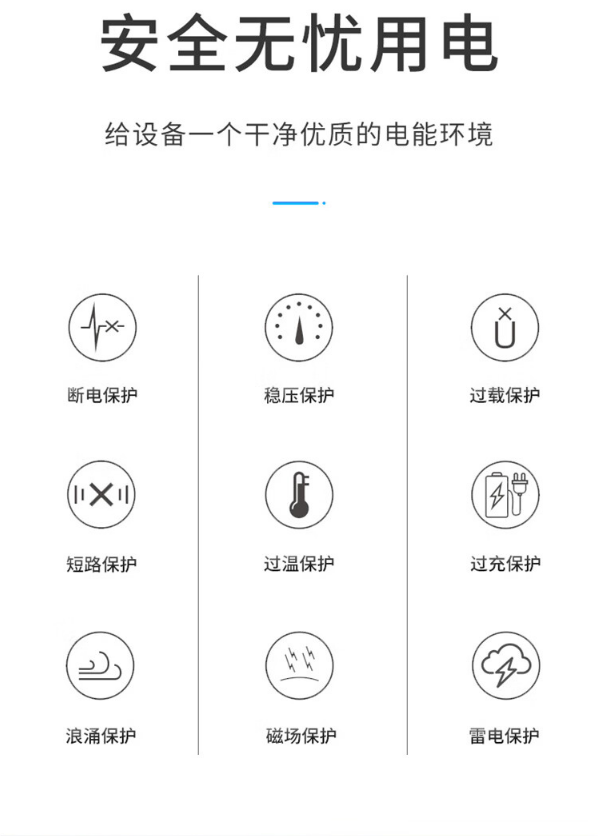 安全无忧用电

给设备一个干净优质的电能环境

断电保护

短路保护

浪涌保护

稳压保护

过温保护

磁场保护

过载保护

过充保护

雷电保护