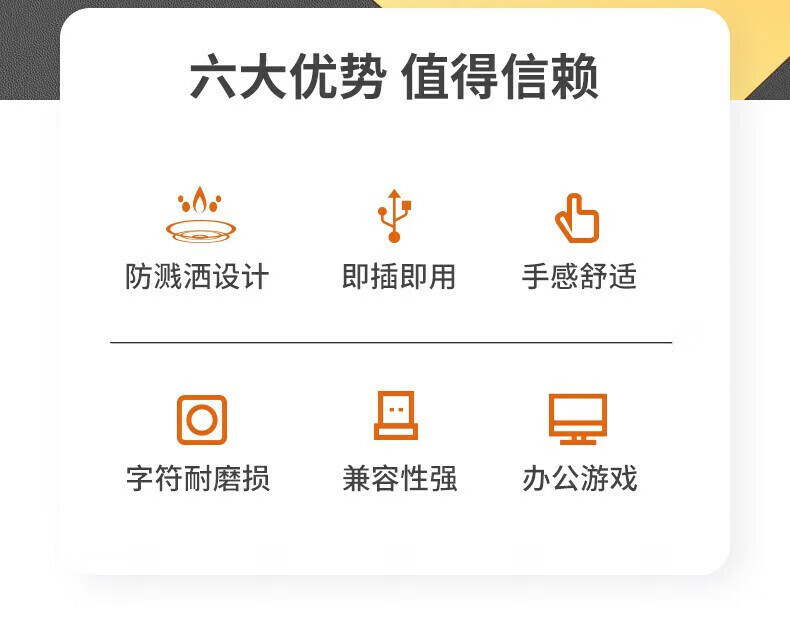 六大优势 值得信赖

防溅洒设计

即插即用

手感舒适

字符耐磨损

兼容性强

办公游戏